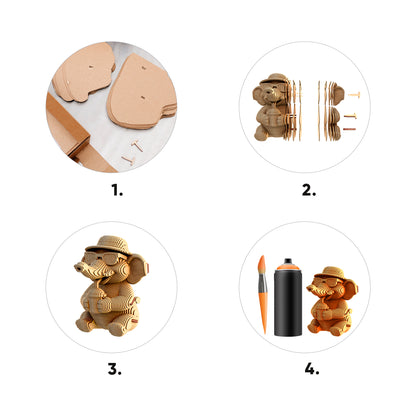 1.

2.

3.

4.